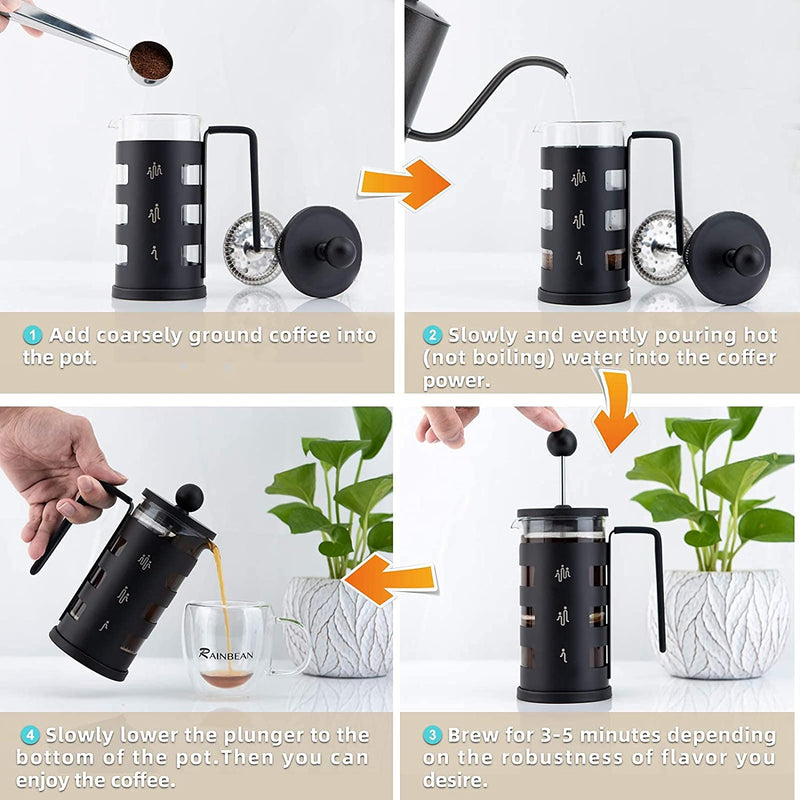 1 Add coarsely ground coffee into the pot.

2 Slowly and evently pouring hot (not boiling) water into the coffer power.

RAINBEAN

4 Slowly lower the plunger to the bottom of the pot.Then you can enjoy the coffee.

3 Brew for 3-5 minutes depending on the robustness of flavor you desire.